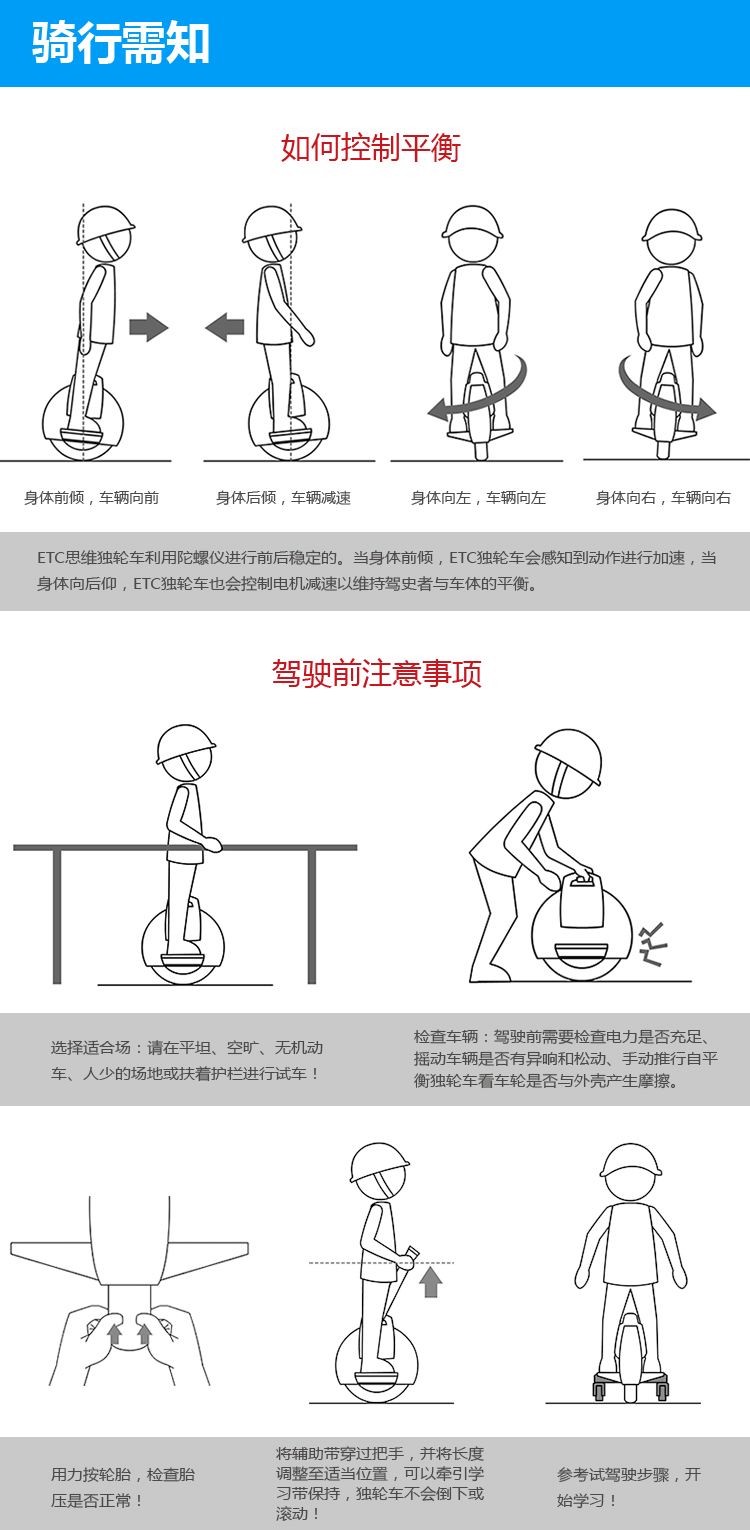 骑行需知

如何控制平衡

身体前倾，车辆向前

身体后倾，车辆减速

身体向左，车辆向左

身体向右，车辆向右

ETC思维独轮车利用陀螺仪进行前后稳定的。当身体前倾，ETC独轮车会感知到动作进行加速，当身体向后仰，ETC独轮车也会控制电机减速以维持驾史者与车体的平衡。

驾驶前注意事项

选择适合场：请在平坦、空旷、无机动车、人少的场地或扶着护栏进行试车！

检查车辆：驾驶前需要检查电力是否充足、摇动车辆是否有异响和松动、手动推行自平衡独轮车看车轮是否与外壳产生摩擦。

用力按轮胎，检查胎压是否正常！

将辅助带穿过把手，并将长度调整至适当位置，可以牵引学习带保持，独轮车不会倒下或滚动！

参考试驾驶步骤，开始学习！