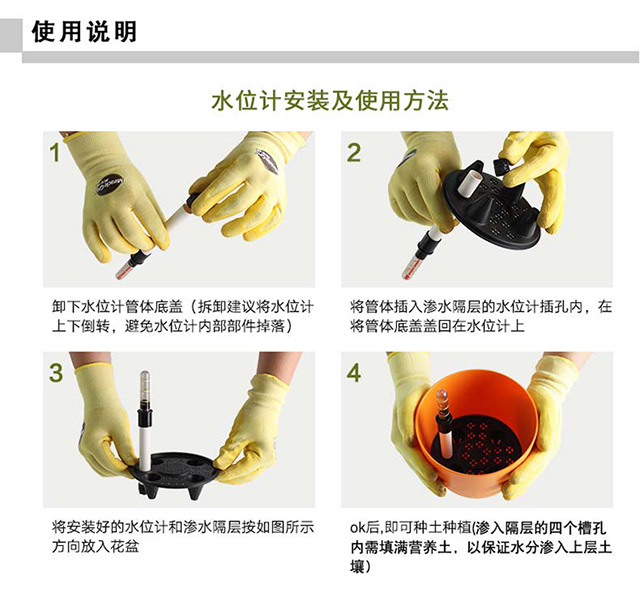 使用说明

水位计安装及使用方法

1

卸下水位计管体底盖（拆卸建议将水位计上下倒转，避免水位计内部部件掉落）

2

将管体插入渗水隔层的水位计插孔内，在将管体底盖盖回在水位计上

3

将安装好的水位计和渗水隔层按如图所示方向放入花盆

4

ok后,即可种土种植(渗入隔层的四个槽孔内需填满营养土，以保证水分渗入上层土壤)