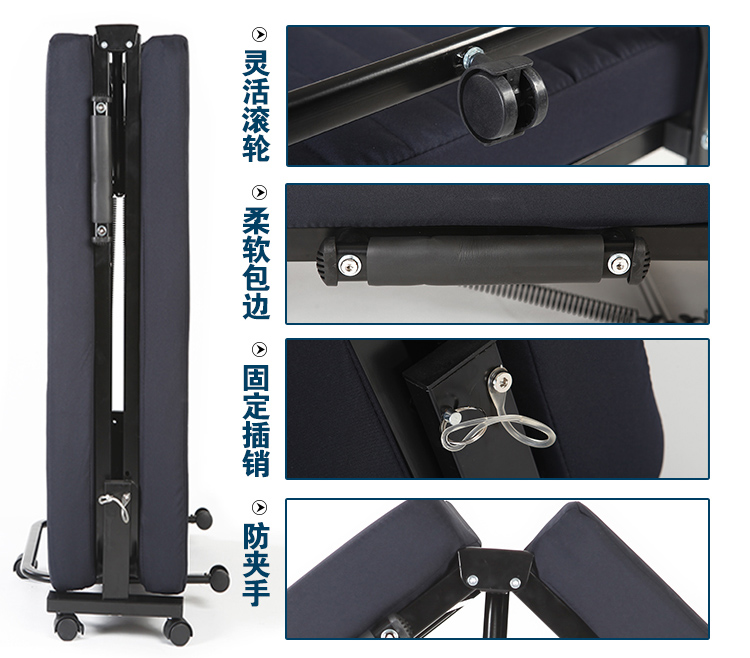 灵活滚轮

柔软包边

固定插销

防夹手