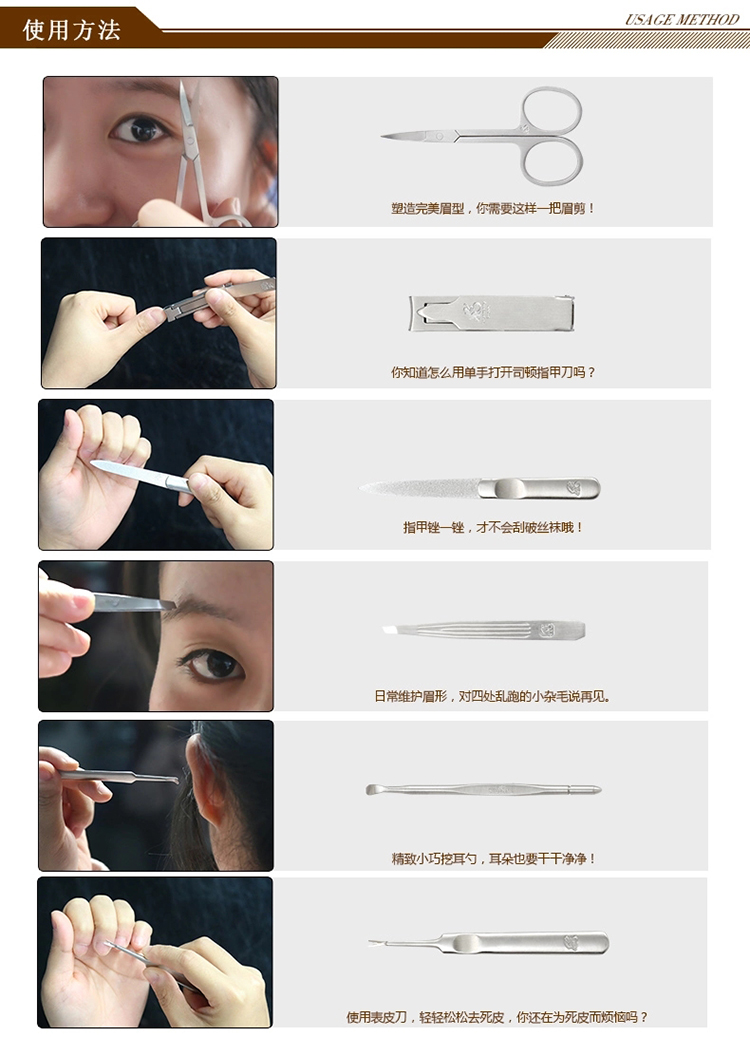 使用方法

USAGE METHOD

塑造完美眉型，你需要这样一把眉剪！

你知道怎么用单手打开司顿指甲刀吗？

指甲锉一锉，才不会刮破丝袜哦！

日常维护眉形，对四处乱跑的小杂毛说再见。

精致小巧挖耳勺，耳朵也要干干净净！

使用表皮刀，轻轻松松去死皮，你还在为死皮而烦恼吗？