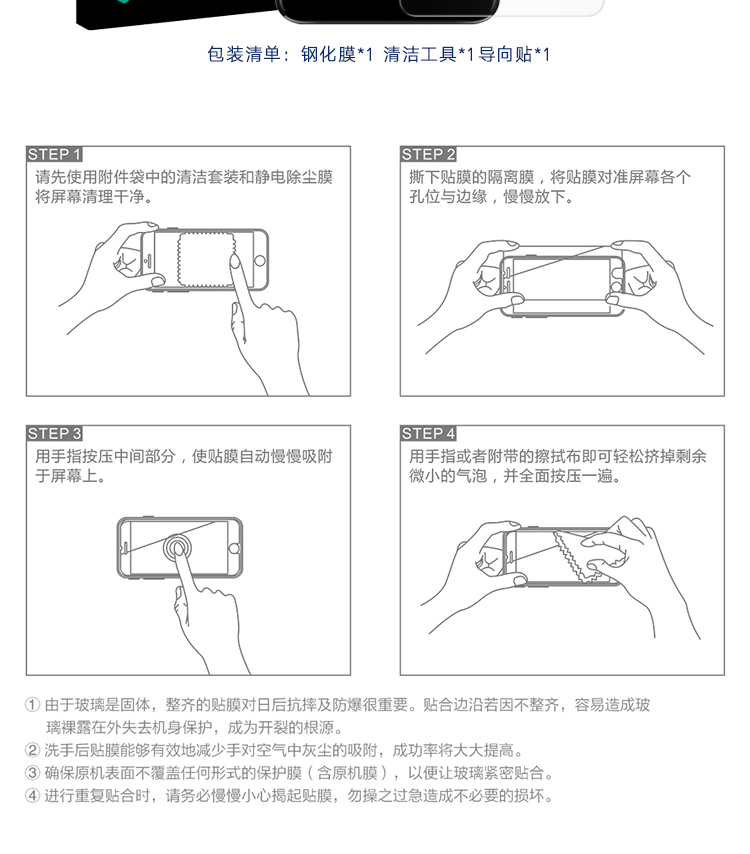 包装清单：钢化膜*1 清洁工具*1 导向贴*1

STEP 1
请先使用附件袋中的清洁套装和静电除尘膜将屏幕清理干净。

STEP 2
撕下贴膜的隔离膜，将贴膜对准屏幕各个孔位与边缘，慢慢放下。

STEP 3
用手指按压中间部分，使贴膜自动慢慢吸附于屏幕上。

STEP 4
用手指或者附带的擦拭布即可轻松挤掉剩余微小的气泡，并全面按压一遍。

① 由于玻璃是固体，整齐的贴膜对日后抗摔及防爆很重要。贴合边沿若因不整齐，容易造成玻璃裸露在外失去机身保护，成为开裂的根源。
② 洗手后贴膜能够有效地减少手对空气中灰尘的吸附，成功率将大大提高。
③ 确保原机表面不覆盖任何形式的保护膜（含原机膜），以便让玻璃紧密贴合。
④ 进行重复贴合时，请务必慢慢小心揭起贴膜，勿操之过急造成不必要的损坏。