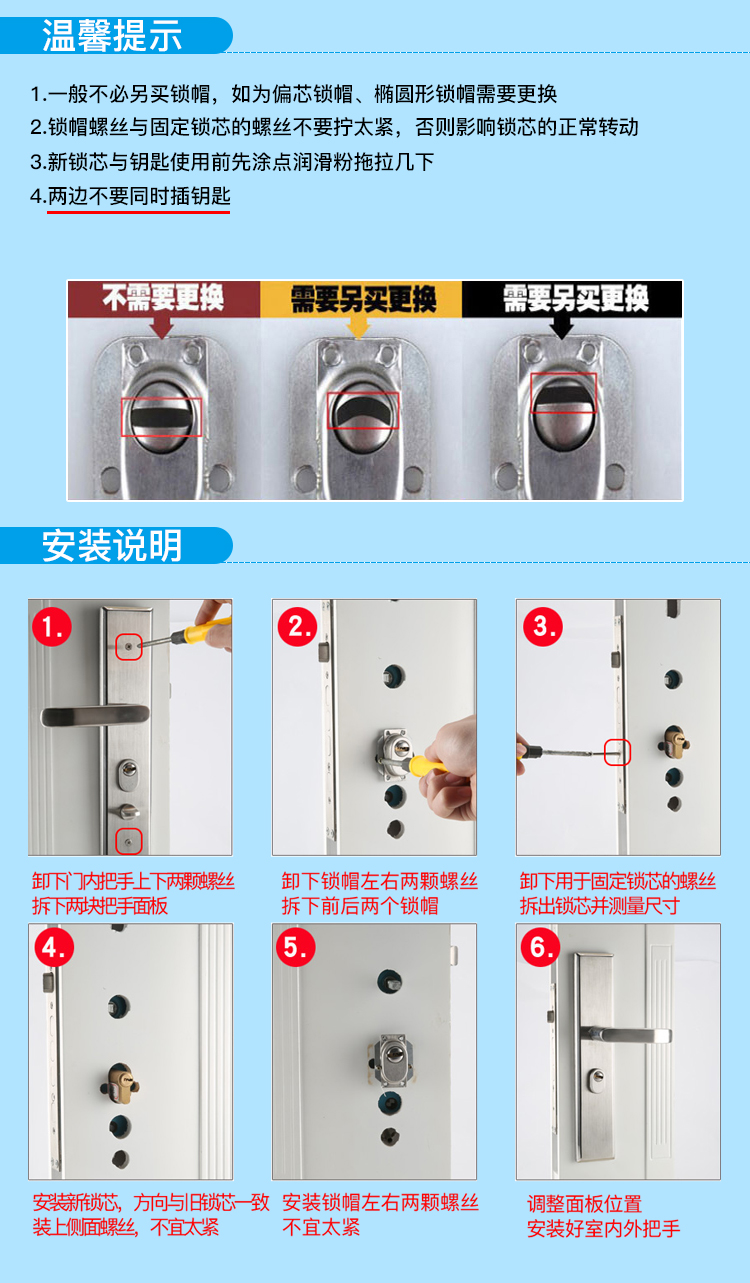 温馨提示

1.一般不必另买锁帽，如为偏芯锁帽、椭圆形锁帽需要更换
2.锁帽螺丝与固定锁芯的螺丝不要拧太紧，否则影响锁芯的正常转动
3.新锁芯与钥匙使用前先涂点润滑粉拖拉几下
4.两边不要同时插钥匙

不需要更换

需要另买更换

需要另买更换

安装说明

1.

卸下门内把手上下两颗螺丝
拆下两块把手面板

2.

卸下锁帽左右两颗螺丝
拆下前后两个锁帽

3.

卸下用于固定锁芯的螺丝
拆出锁芯并测量尺寸

4.

安装新锁芯，方向与旧锁芯一致
装上侧面螺丝，不宜太紧

5.

安装锁帽左右两颗螺丝
不宜太紧

6.

调整面板位置
安装好室内外把手