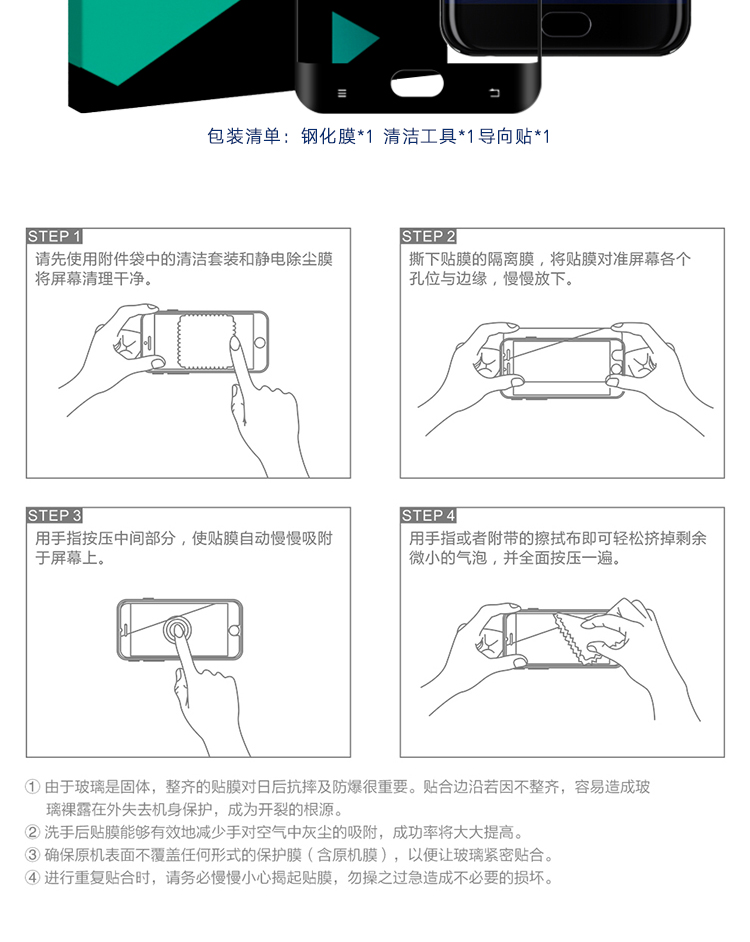 包装清单：钢化膜*1 清洁工具*1导向贴*1

STEP 1
请先使用附件袋中的清洁套装和静电除尘膜将屏幕清理干净。

STEP 2
撕下贴膜的隔离膜，将贴膜对准屏幕各个孔位与边缘，慢慢放下。

STEP 3
用手指按压中间部分，使贴膜自动慢慢吸附于屏幕上。

STEP 4
用手指或者附带的擦拭布即可轻松挤掉剩余微小的气泡，并全面按压一遍。

① 由于玻璃是固体，整齐的贴膜对日后抗摔及防爆很重要。贴合边沿若因不整齐，容易造成玻璃裸露在外失去机身保护，成为开裂的根源。
② 洗手后贴膜能够有效地减少手对空气中灰尘的吸附，成功率将大大提高。
③ 确保原机表面不覆盖任何形式的保护膜（含原机膜），以便让玻璃紧密贴合。
④ 进行重复贴合时，请务必慢慢小心揭起贴膜，勿操之过急造成不必要的损坏。