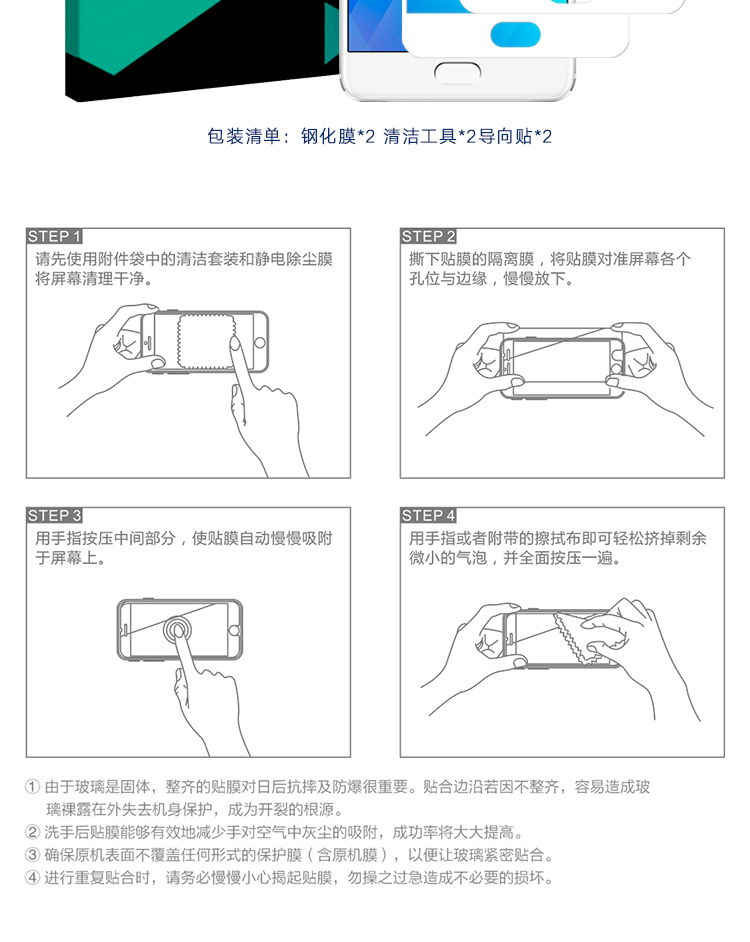 包装清单：钢化膜*2 清洁工具*2导向贴*2

STEP 1
请先使用附件袋中的清洁套装和静电除尘膜将屏幕清理干净。

STEP 2
撕下贴膜的隔离膜，将贴膜对准屏幕各个孔位与边缘，慢慢放下。

STEP 3
用手指按压中间部分，使贴膜自动慢慢吸附于屏幕上。

STEP 4
用手指或者附带的擦拭布即可轻松挤掉剩余微小的气泡，并全面按压一遍。

① 由于玻璃是固体，整齐的贴膜对日后抗摔及防爆很重要。贴合边沿若因不整齐，容易造成玻璃裸露在外失去机身保护，成为开裂的根源。
② 洗手后贴膜能够有效地减少手对空气中灰尘的吸附，成功率将大大提高。
③ 确保原机表面不覆盖任何形式的保护膜（含原机膜），以便让玻璃紧密贴合。
④ 进行重复贴合时，请务必慢慢小心揭起贴膜，勿操之过急造成不必要的损坏。