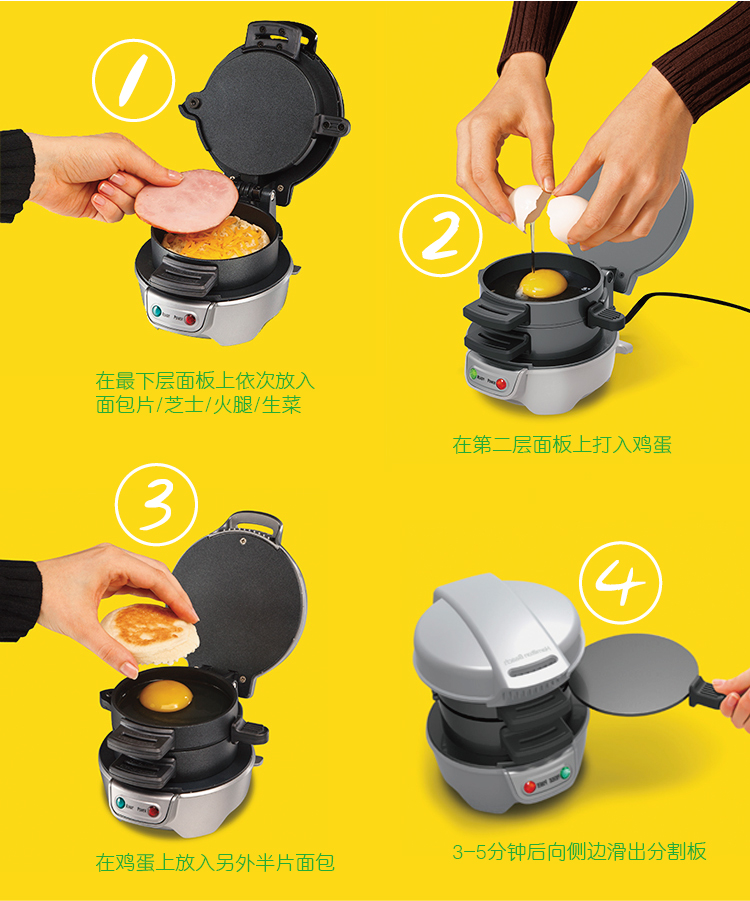 1

在最下层面板上依次放入面包片/芝士/火腿/生菜

2

在第二层面板上打入鸡蛋

3

在鸡蛋上放入另外半片面包

4

3-5分钟后向侧边滑出分割板