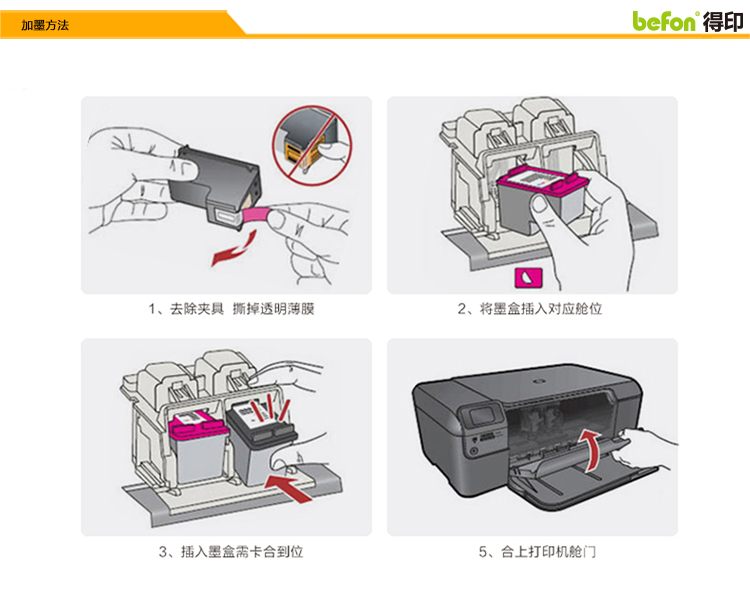 加墨方法

befon 得印

1、去除夹具 撕掉透明薄膜

2、将墨盒插入对应舱位

3、插入墨盒需卡合到位

5、合上打印机舱门