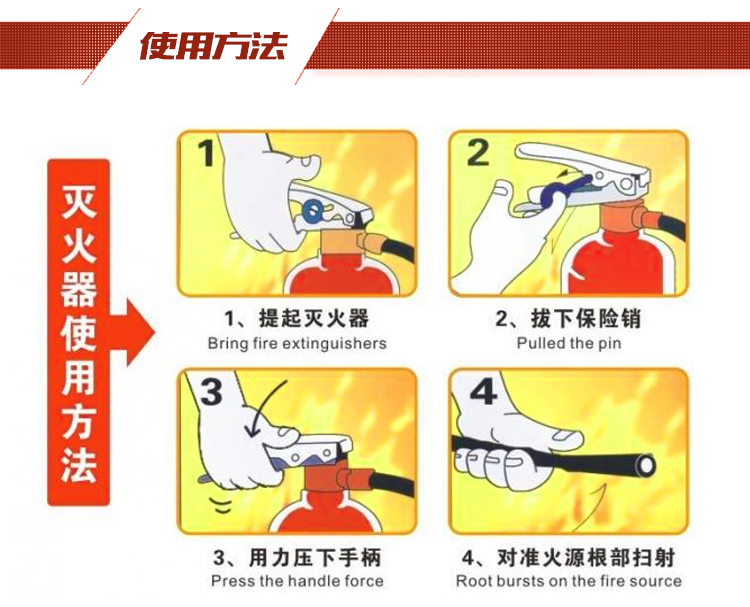 使用方法

灭火器使用方法

1

1、提起灭火器
Bring fire extinguishers

2

2、拔下保险销
Pulled the pin

3

3、用力压下手柄
Press the handle force

4

4、对准火源根部扫射
Root bursts on the fire source