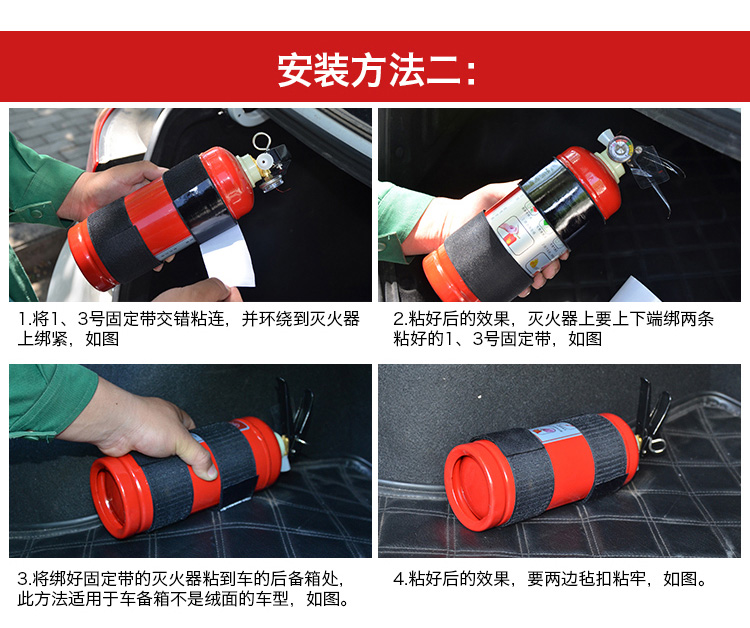 安装方法二：

1.将1、3号固定带交错粘连，并环绕到灭火器上绑紧，如图

2.粘好后的效果，灭火器上要上下端绑两条粘好的1、3号固定带，如图

3.将绑好固定带的灭火器粘到车的后备箱处，此方法适用于车备箱不是绒面的车型，如图。

4.粘好后的效果，要两边毡扣粘牢，如图。