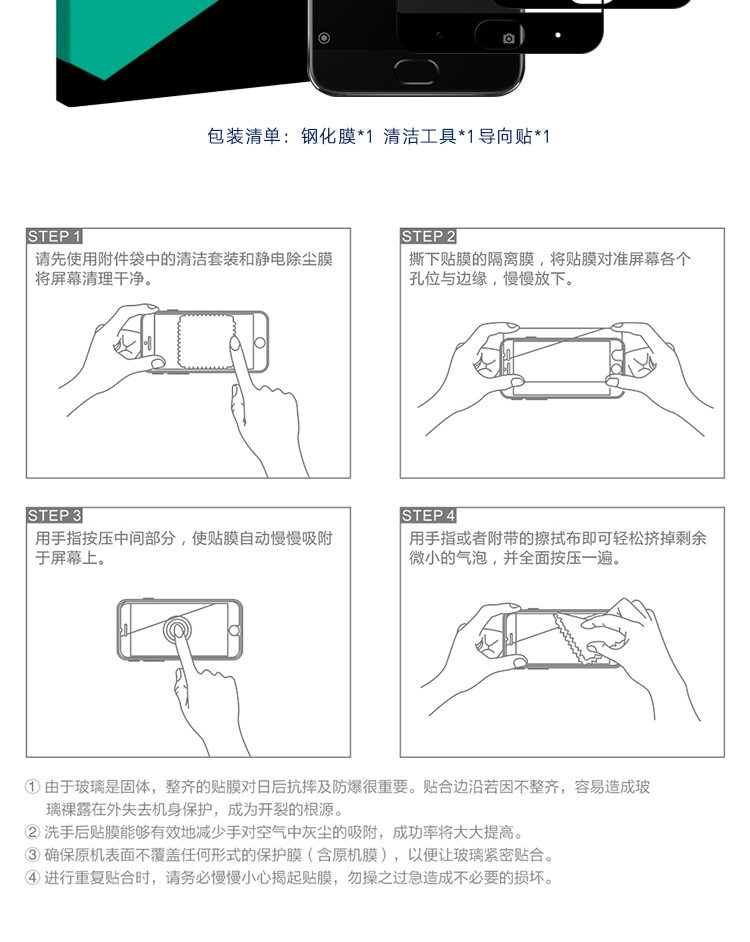 包装清单：钢化膜*1 清洁工具*1导向贴*1

STEP 1
请先使用附件袋中的清洁套装和静电除尘膜将屏幕清理干净。

STEP 2
撕下贴膜的隔离膜，将贴膜对准屏幕各个孔位与边缘，慢慢放下。

STEP 3
用手指按压中间部分，使贴膜自动慢慢吸附于屏幕上。

STEP 4
用手指或者附带的擦拭布即可轻松挤掉剩余微小的气泡，并全面按压一遍。

① 由于玻璃是固体，整齐的贴膜对日后抗摔及防爆很重要。贴合边沿若因不整齐，容易造成玻璃裸露在外失去机身保护，成为开裂的根源。
② 洗手后贴膜能够有效地减少手对空气中灰尘的吸附，成功率将大大提高。
③ 确保原机表面不覆盖任何形式的保护膜（含原机膜），以便让玻璃紧密贴合。
④ 进行重复贴合时，请务必慢慢小心揭起贴膜，勿操之过急造成不必要的损坏。