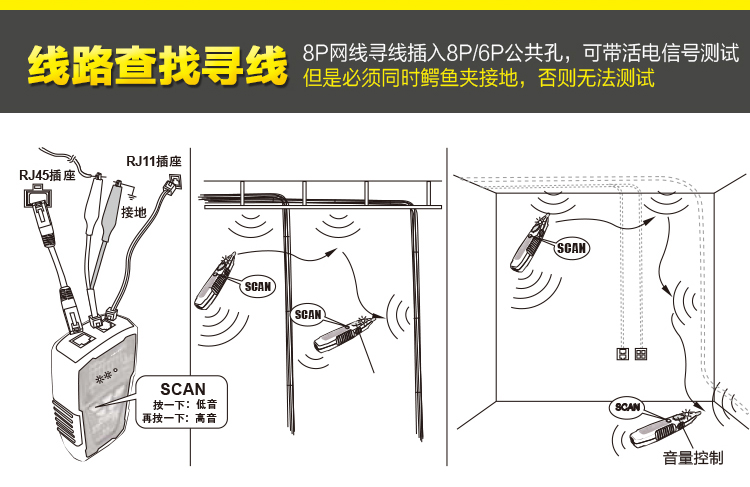 线路查找寻线

8P网线寻线插入8P/6P公共孔，可带活电信号测试
但是必须同时鳄鱼夹接地，否则无法测试

RJ45插座

RJ11插座

接地

SCAN
按一下：低音
再按一下：高音

SCAN

SCAN

SCAN

SCAN

音量控制