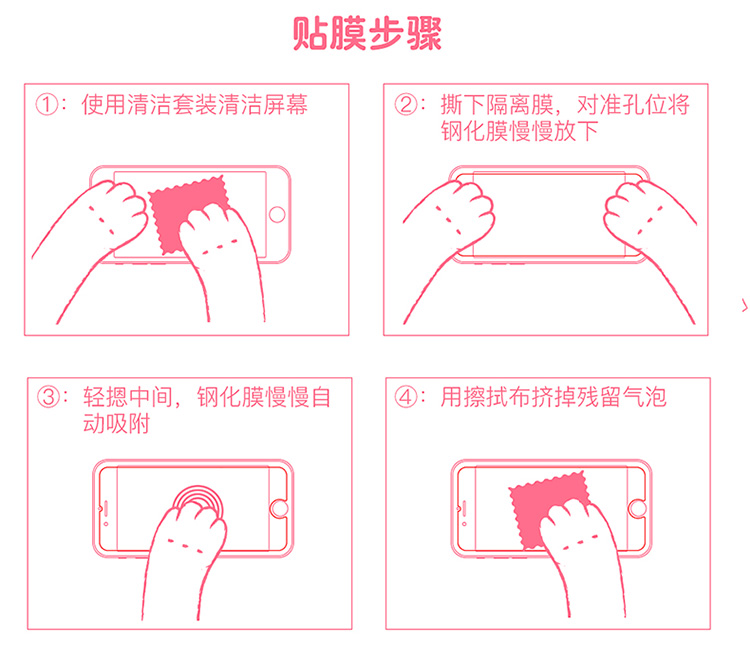 贴膜步骤

①：使用清洁套装清洁屏幕

②：撕下隔离膜，对准孔位将钢化膜慢慢放下

③：轻摁中间，钢化膜慢慢自动吸附

④：用擦拭布挤掉残留气泡